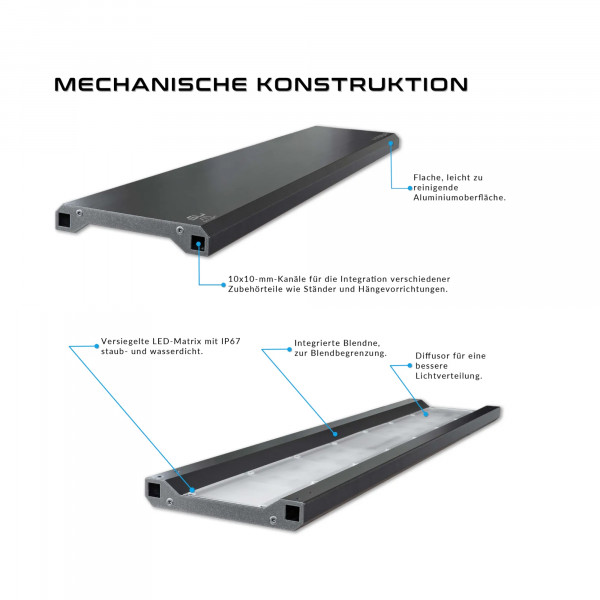 MECHANISCHE KONSTRUKTION

Flache, leicht zu reinigende Aluminiumoberfläche.

10x10-mm-Kanäle für die Integration verschiedener Zubehörteile wie Ständer und Hängevorrichtungen.

Versiegelte LED-Matrix mit IP67 staub- und wasserdicht.

Integrierte Blendne, zur Blendbegrenzung.

Diffusor für eine bessere Lichtverteilung.