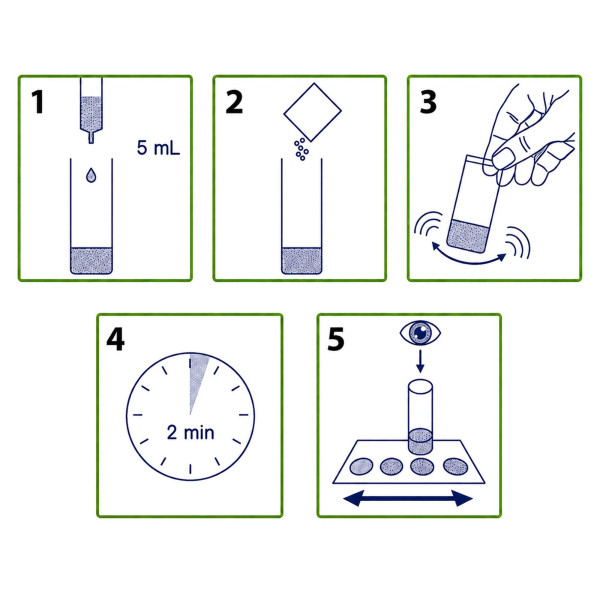 1

5 mL

2

3

4

2 min

5