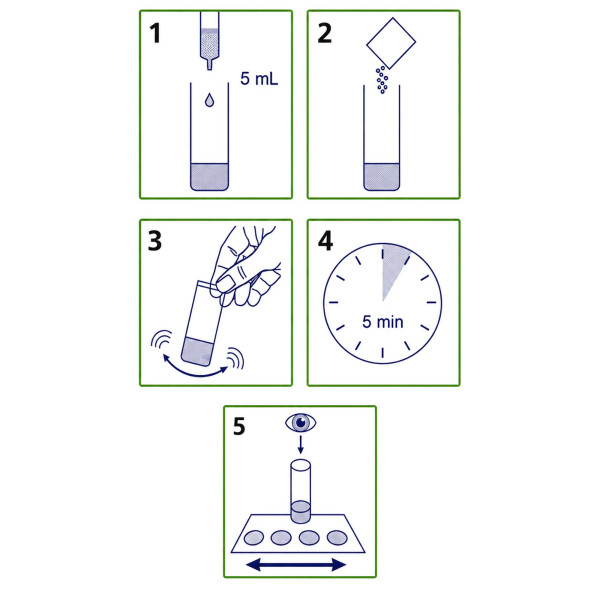 1
5 mL

2

3

4
5 min

5